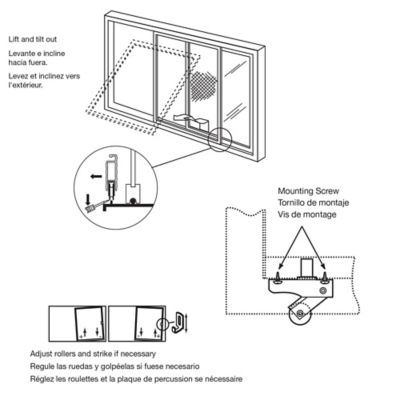 Lift and tilt out

Levante e incline hacia fuera.

Levez et inclinez vers l'extérieur.

Mounting Screw
Tornillo de montaje
Vis de montage

Adjust rollers and strike if necessary
Regule las ruedas y golpéelas si fuese necesario
Réglez les roulettes et la plaque de percussion se nécessaire