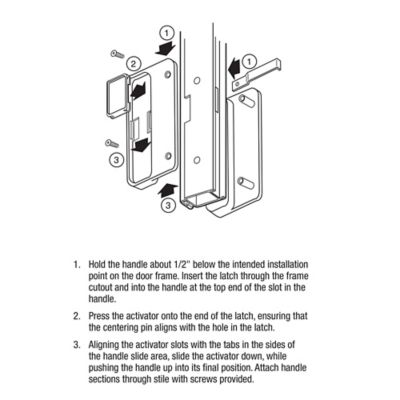 1

2

1

3

3

1. Hold the handle about 1/2" below the intended installation point on the door frame. Insert the latch through the frame cutout and into the handle at the top end of the slot in the handle.

2. Press the activator onto the end of the latch, ensuring that the centering pin aligns with the hole in the latch.

3. Aligning the activator slots with the tabs in the sides of the handle slide area, slide the activator down, while pushing the handle up into its final position. Attach handle sections through stile with screws provided.