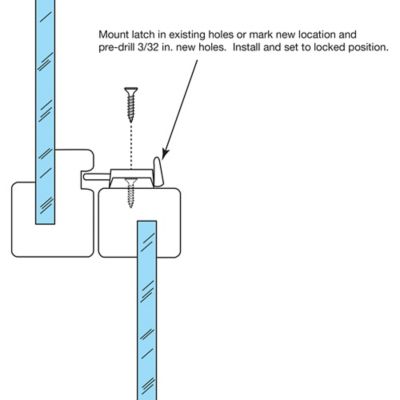 Mount latch in existing holes or mark new location and pre-drill 3/32 in. new holes. Install and set to locked position.