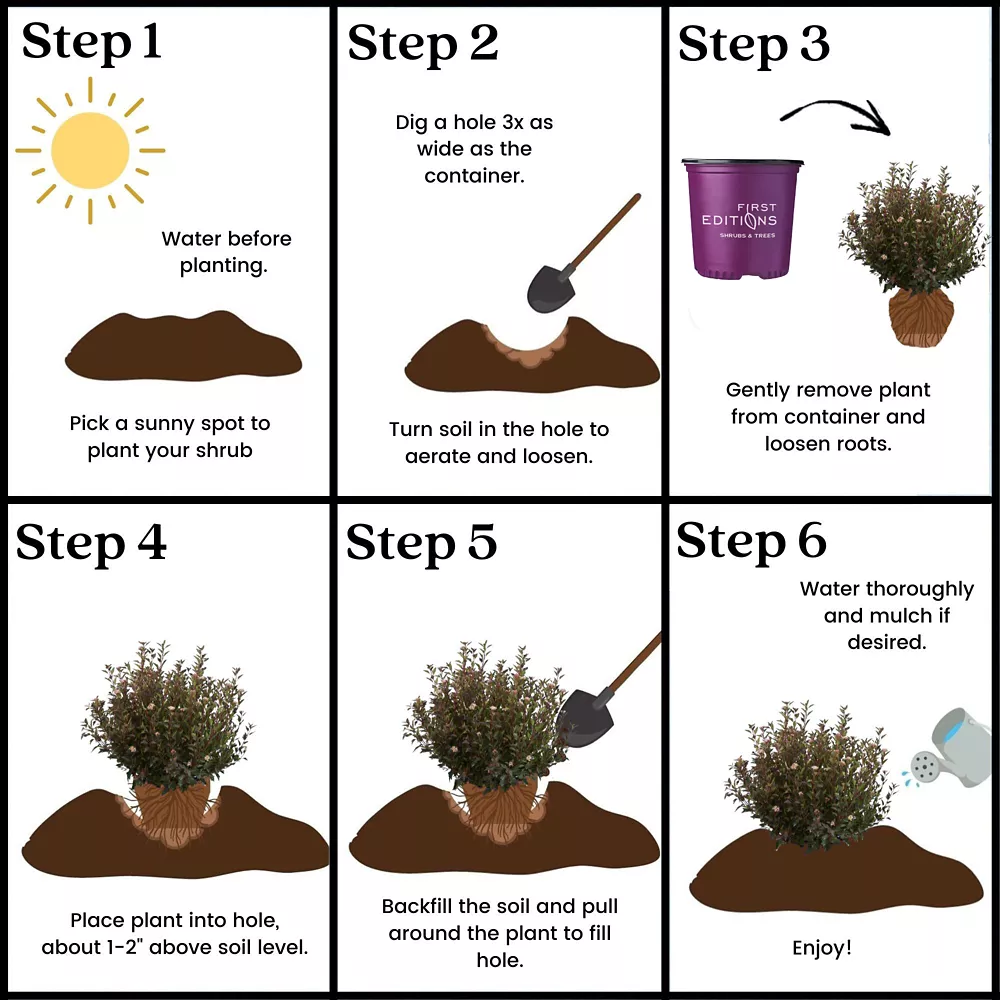 Step 1

Water before planting.

Pick a sunny spot to plant your shrub

Step 2

Dig a hole 3x as wide as the container.

Turn soil in the hole to aerate and loosen.

Step 3

FIRST EDITIONS SHRUBS & TREES

Gently remove plant from container and loosen roots.

Step 4

Place plant into hole, about 1-2" above soil level.

Step 5

Backfill the soil and pull around the plant to fill hole.

Step 6

Water thoroughly and mulch if desired.

Enjoy!