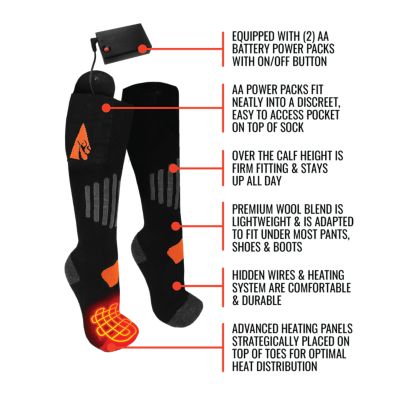 EQUIPPED WITH (2) AA BATTERY POWER PACKS WITH ON/OFF BUTTON

AA POWER PACKS FIT NEATLY INTO A DISCREET, EASY TO ACCESS POCKET ON TOP OF SOCK

OVER THE CALF HEIGHT IS FIRM FITTING & STAYS UP ALL DAY

PREMIUM WOOL BLEND IS LIGHTWEIGHT & IS ADAPTED TO FIT UNDER MOST PANTS, SHOES & BOOTS

HIDDEN WIRES & HEATING SYSTEM ARE COMFORTABLE & DURABLE

ADVANCED HEATING PANELS STRATEGICALLY PLACED ON TOP OF TOES FOR OPTIMAL HEAT DISTRIBUTION