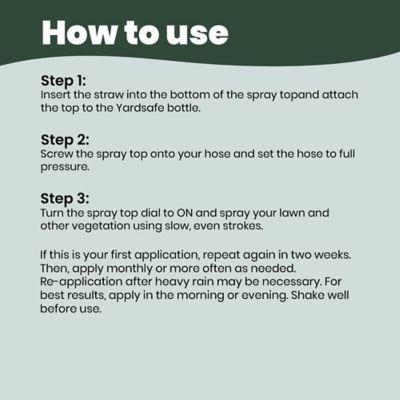 How to use

Step 1:
Insert the straw into the bottom of the spray topand attach the top to the Yardsafe bottle.

Step 2:
Screw the spray top onto your hose and set the hose to full pressure.

Step 3:
Turn the spray top dial to ON and spray your lawn and other vegetation using slow, even strokes.

If this is your first application, repeat again in two weeks. Then, apply monthly or more often as needed. Re-application after heavy rain may be necessary. For best results, apply in the morning or evening. Shake well before use.