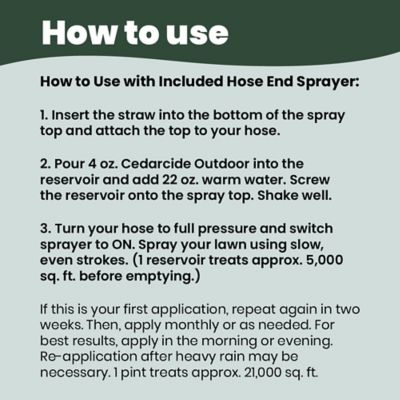 How to use

How to Use with Included Hose End Sprayer:

1. Insert the straw into the bottom of the spray top and attach the top to your hose.

2. Pour 4 oz. Cedarcide Outdoor into the reservoir and add 22 oz. warm water. Screw the reservoir onto the spray top. Shake well.

3. Turn your hose to full pressure and switch sprayer to ON. Spray your lawn using slow, even strokes. (1 reservoir treats approx. 5,000 sq. ft. before emptying.)

If this is your first application, repeat again in two weeks. Then, apply monthly or as needed. For best results, apply in the morning or evening. Re-application after heavy rain may be necessary. 1 pint treats approx. 21,000 sq. ft.