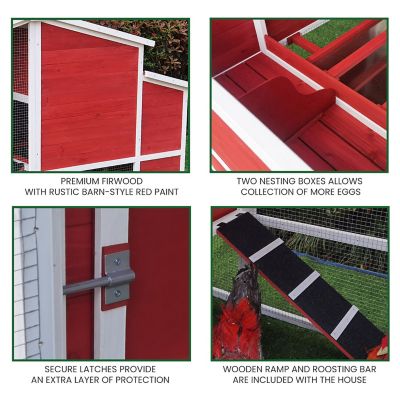 PREMIUM FIRWOOD
WITH RUSTIC BARN-STYLE RED PAINT

TWO NESTING BOXES ALLOWS
COLLECTION OF MORE EGGS

SECURE LATCHES PROVIDE
AN EXTRA LAYER OF PROTECTION

WOODEN RAMP AND ROOSTING BAR
ARE INCLUDED WITH THE HOUSE