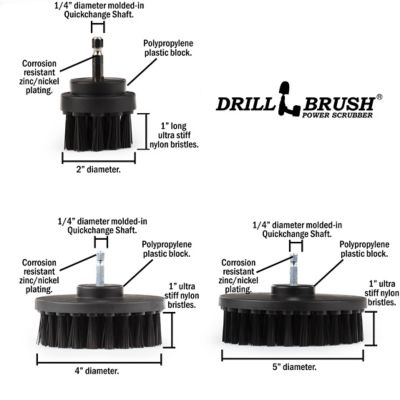 1/4" diameter molded-in Quickchange Shaft.

Corrosion resistant zinc/nickel plating.

Polypropylene plastic block.

1" long ultra stiff nylon bristles.

2" diameter.

DRILL BRUSH®
POWER SCRUBBER

1/4" diameter molded-in Quickchange Shaft.

Corrosion resistant zinc/nickel plating.

Polypropylene plastic block.

1" ultra stiff nylon bristles.

4" diameter.

1/4" diameter molded-in Quickchange Shaft.

Corrosion resistant zinc/nickel plating.

Polypropylene plastic block.

1" ultra stiff nylon bristles.

5" diameter.