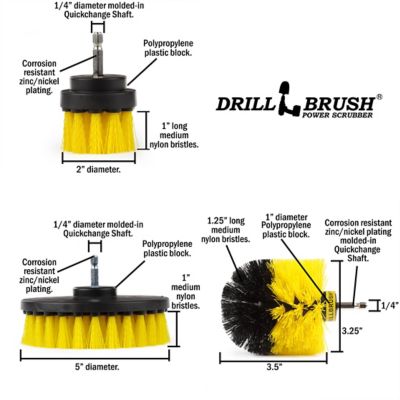 1/4" diameter molded-in Quickchange Shaft.

Polypropylene plastic block.

Corrosion resistant zinc/nickel plating.

1" long medium nylon bristles.

2" diameter.

DRILL BRUSH®
POWER SCRUBBER

1/4" diameter molded-in Quickchange Shaft.

Polypropylene plastic block.

Corrosion resistant zinc/nickel plating.

1" medium nylon bristles.

5" diameter.

1.25" long medium nylon bristles.

1" diameter Polypropylene plastic block.

Corrosion resistant zinc/nickel plating molded-in Quickchange Shaft.

DRILLBRUSH

1/4"

3.25"

3.5"