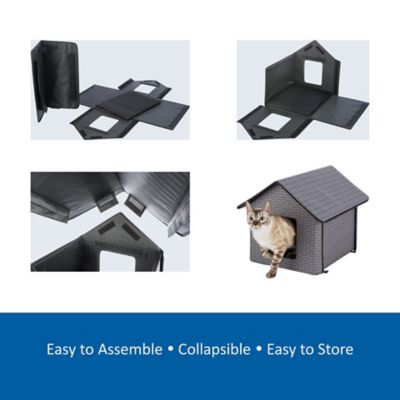 Easy to Assemble • Collapsible • Easy to Store