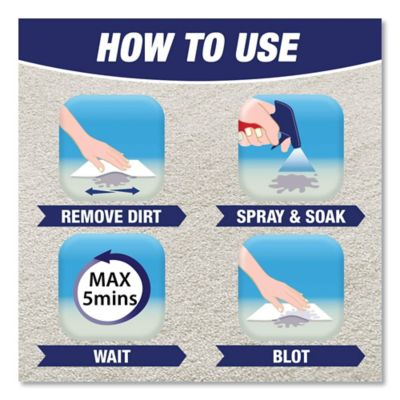 HOW TO USE

REMOVE DIRT

SPRAY & SOAK

MAX 5mins

WAIT

BLOT