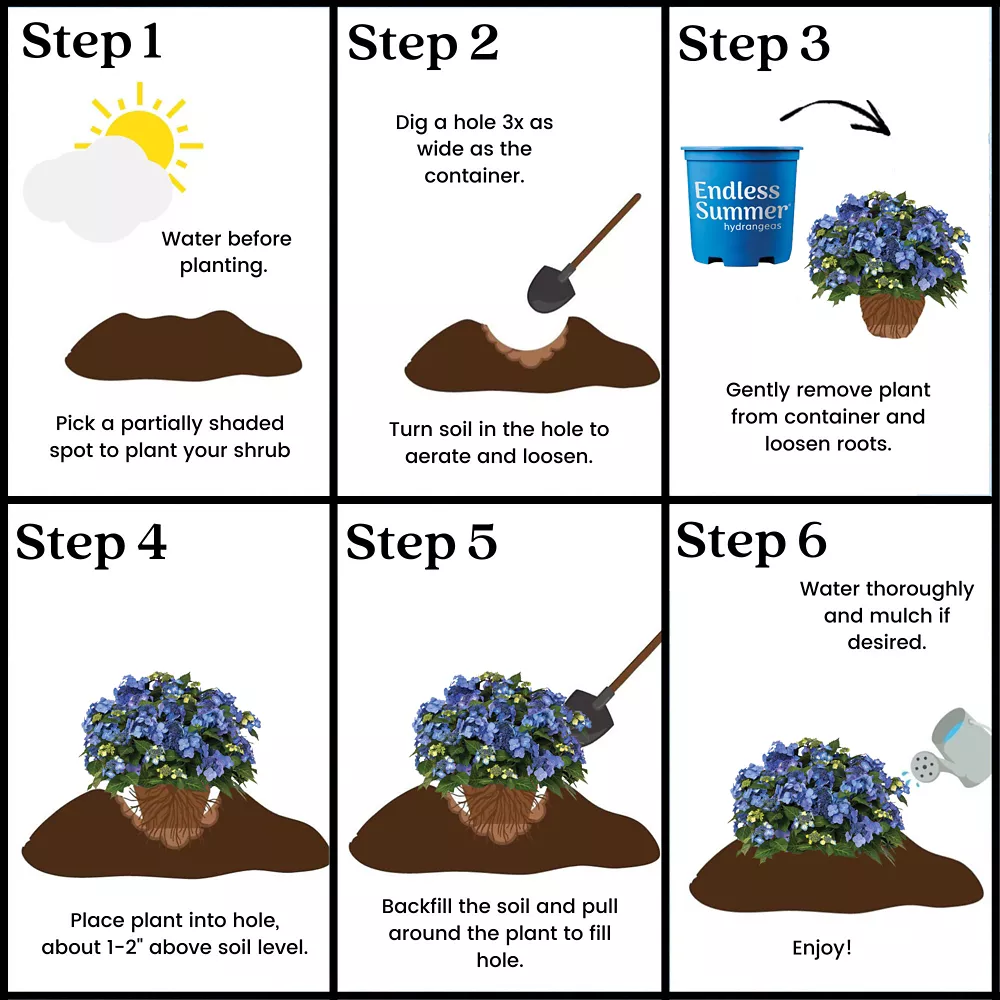 Step 1

Water before planting.

Pick a partially shaded spot to plant your shrub

Step 2

Dig a hole 3x as wide as the container.

Turn soil in the hole to aerate and loosen.

Step 3

Endless Summer hydrangeas

Gently remove plant from container and loosen roots.

Step 4

Place plant into hole, about 1-2" above soil level.

Step 5

Backfill the soil and pull around the plant to fill hole.

Step 6

Water thoroughly and mulch if desired.

Enjoy!