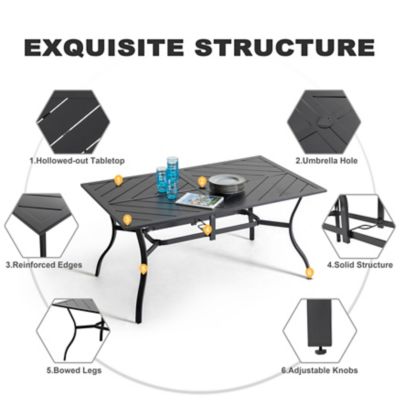 EXQUISITE STRUCTURE

1.Hollowed-out Tabletop

2.Umbrella Hole

3.Reinforced Edges

4.Solid Structure

5.Bowed Legs

6.Adjustable Knobs