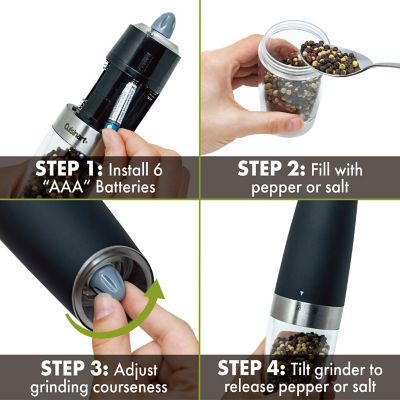 Cuisinart

STEP 1: Install 6 "AAA" Batteries

STEP 2: Fill with pepper or salt

STEP 3: Adjust grinding courseness

STEP 4: Tilt grinder to release pepper or salt