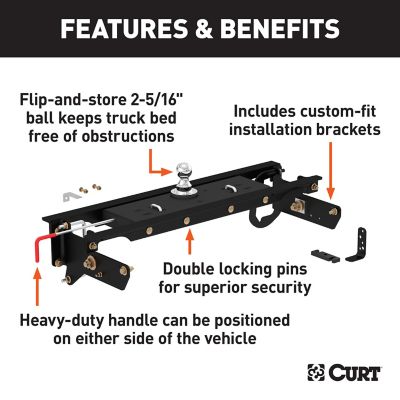 FEATURES & BENEFITS

Flip-and-store 2-5/16" ball keeps truck bed free of obstructions

Includes custom-fit installation brackets

Double locking pins for superior security

Heavy-duty handle can be positioned on either side of the vehicle

CURT