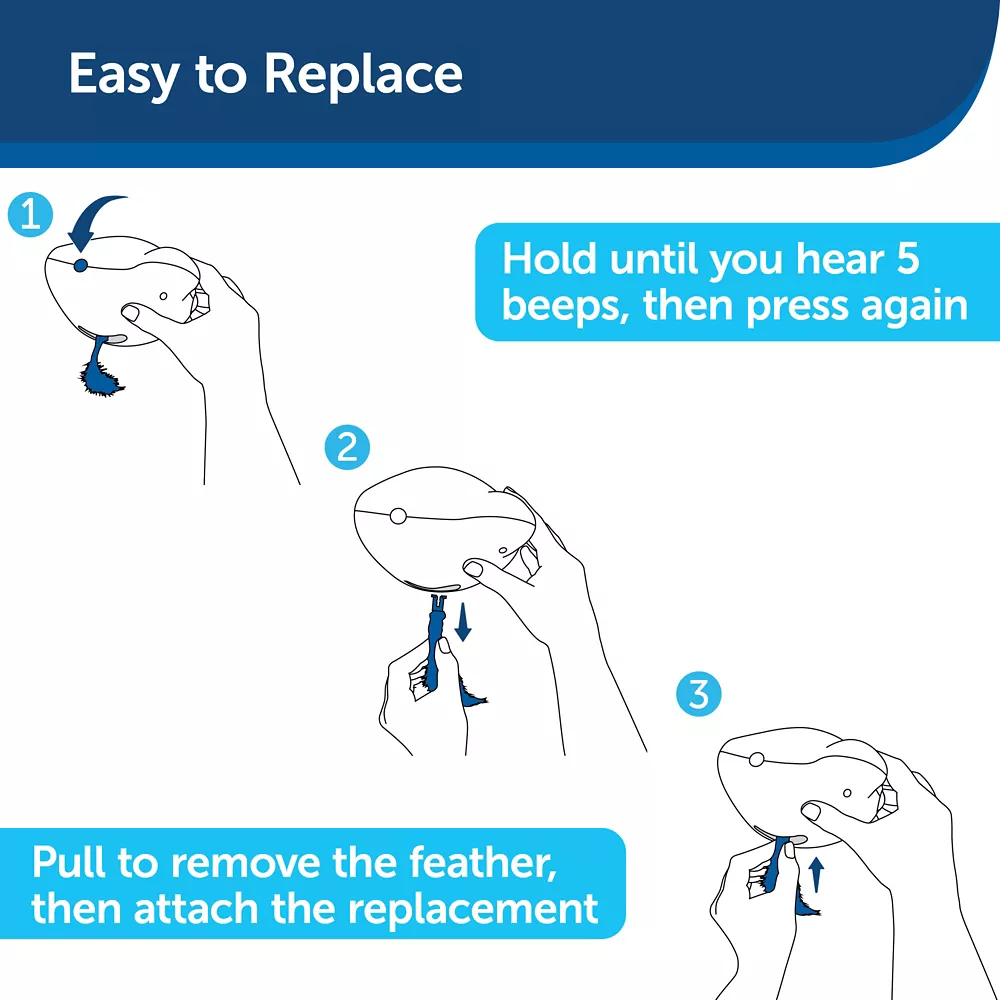 Easy to Replace

1

Hold until you hear 5 beeps, then press again

2

3

Pull to remove the feather, then attach the replacement