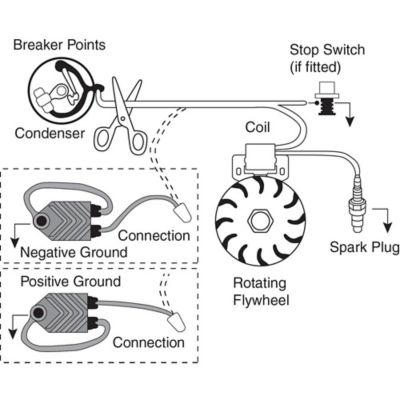 Breaker Points

Stop Switch
(if fitted)

Condenser

Coil

Connection

Negative Ground

Spark Plug

Positive Ground

Rotating
Flywheel

Connection