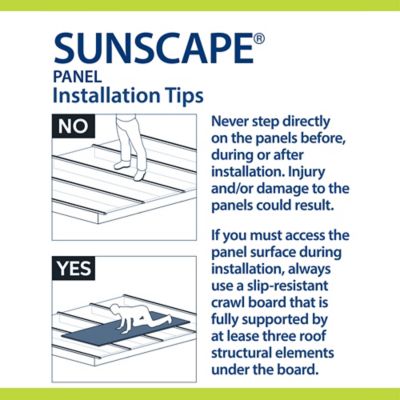 SUNSCAPE®
PANEL
Installation Tips

NO

Never step directly on the panels before, during or after installation. Injury and/or damage to the panels could result.

YES

If you must access the panel surface during installation, always use a slip-resistant crawl board that is fully supported by at lease three roof structural elements under the board.