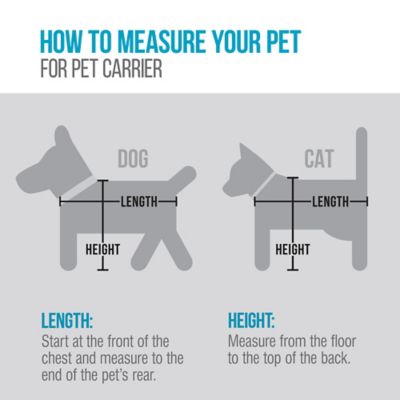 HOW TO MEASURE YOUR PET
FOR PET CARRIER

DOG

LENGTH

HEIGHT

CAT

LENGTH

HEIGHT

LENGTH:
Start at the front of the chest and measure to the end of the pet's rear.

HEIGHT:
Measure from the floor to the top of the back.