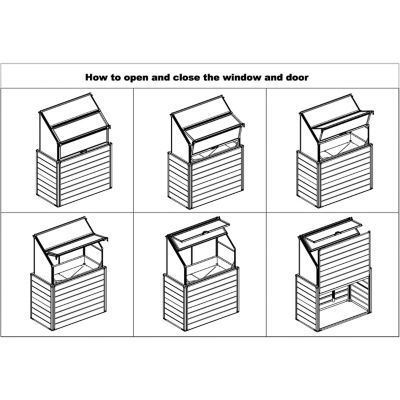 How to open and close the window and door