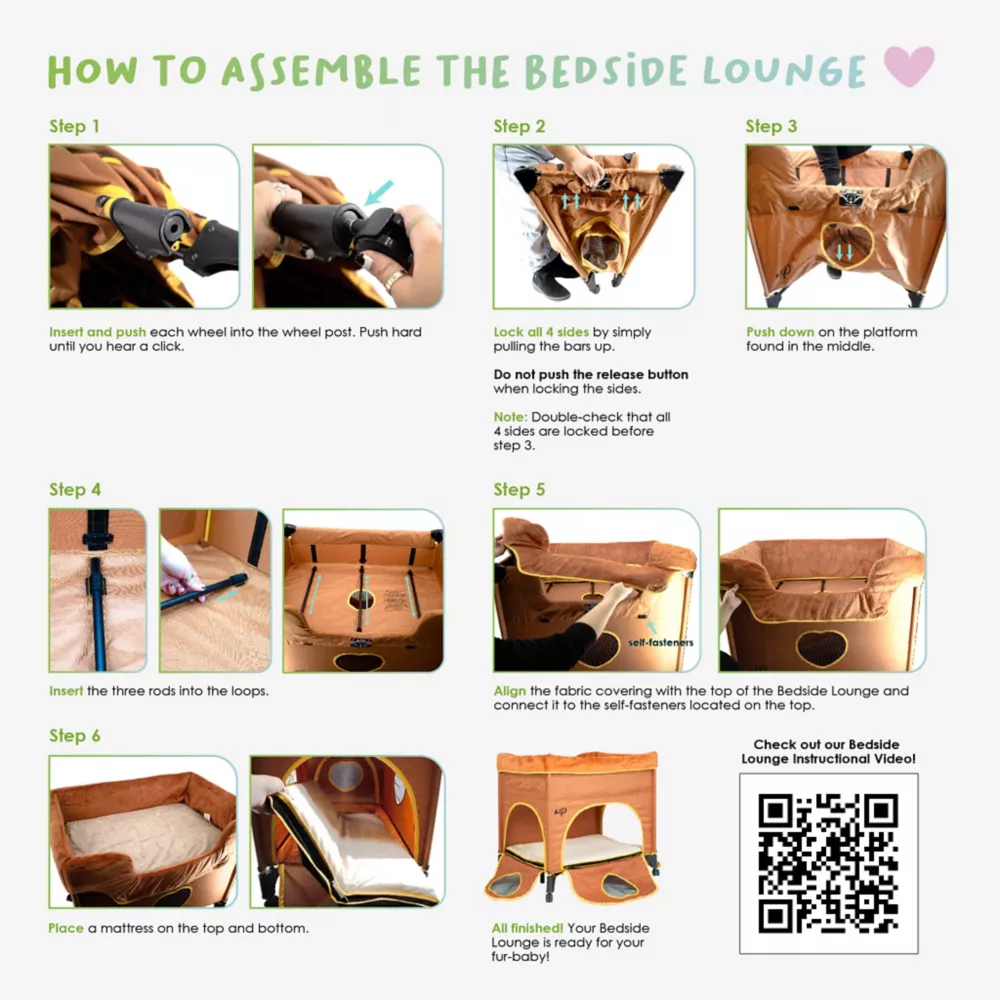 HOW TO ASSEMBLE THE BEDSIDE LOUNGE

Step 1

Insert and push each wheel into the wheel post. Push hard until you hear a click.

Step 2

Lock all 4 sides by simply pulling the bars up.

Do not push the release button when locking the sides.

Note: Double-check that all 4 sides are locked before step 3.

Step 3

Push down on the platform found in the middle.

Step 4

Insert the three rods into the loops.

Step 5

self-fasteners

Align the fabric covering with the top of the Bedside Lounge and connect it to the self-fasteners located on the top.

Step 6

Place a mattress on the top and bottom.

All finished! Your Bedside Lounge is ready for your fur-baby!

Check out our Bedside Lounge Instructional Video!