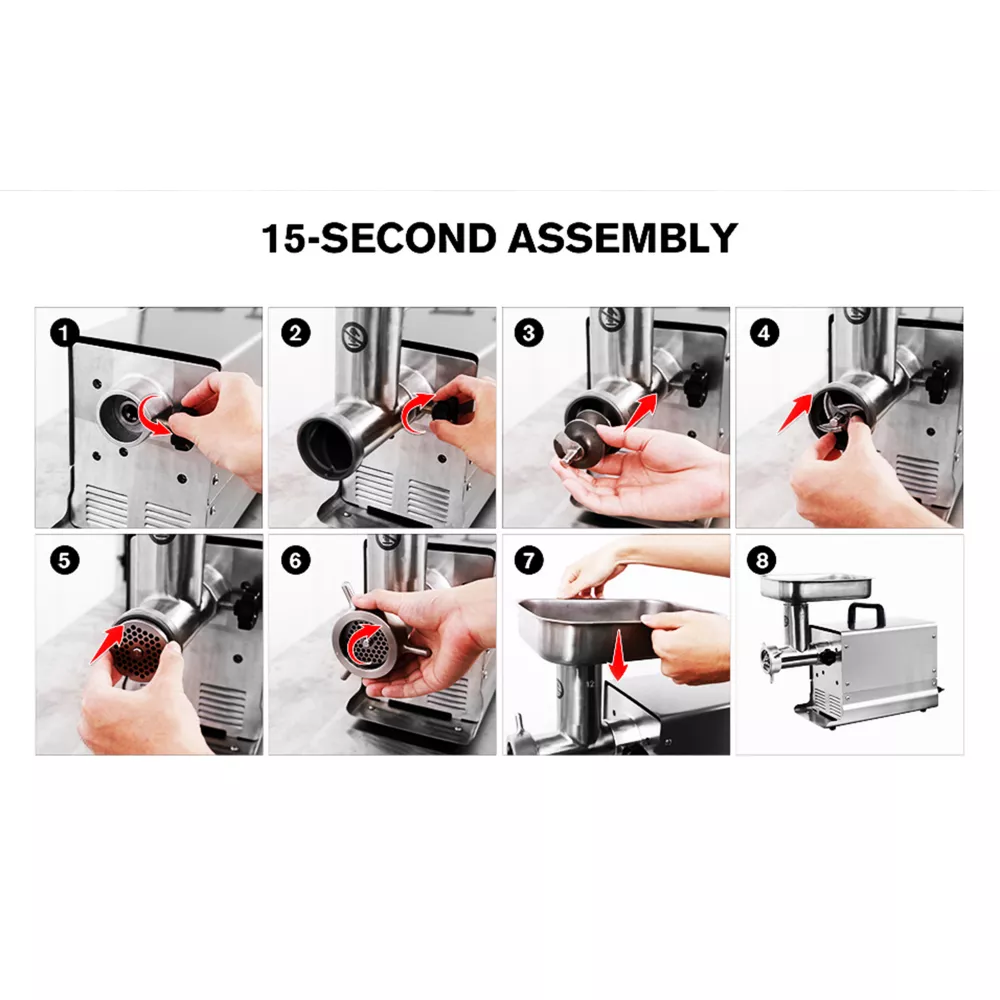 15-SECOND ASSEMBLY

1

2

3

4

5

6

7

8