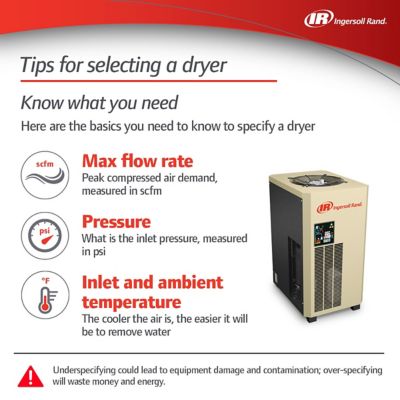 IR Ingersoll Rand.

Tips for selecting a dryer

Know what you need

Here are the basics you need to know to specify a dryer

scfm

Max flow rate
Peak compressed air demand, measured in scfm

psi

Pressure
What is the inlet pressure, measured in psi

°F

Inlet and ambient temperature
The cooler the air is, the easier it will be to remove water

IR Ingersoll Rand.

Underspecifying could lead to equipment damage and contamination; over-specifying will waste money and energy.