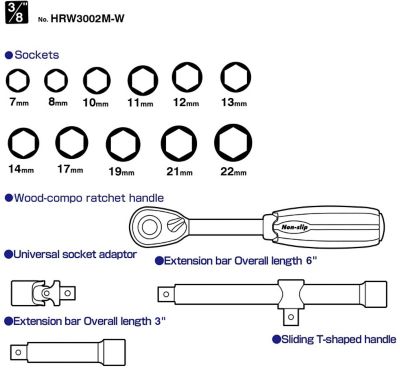 3/8"

No. HRW3002M-W

●Sockets

7mm 8mm 10mm 11mm 12mm 13mm

14mm 17mm 19mm 21mm 22mm

●Wood-compo ratchet handle

Non-slip

●Universal socket adaptor

●Extension bar Overall length 6"

●Extension bar Overall length 3"

●Sliding T-shaped handle