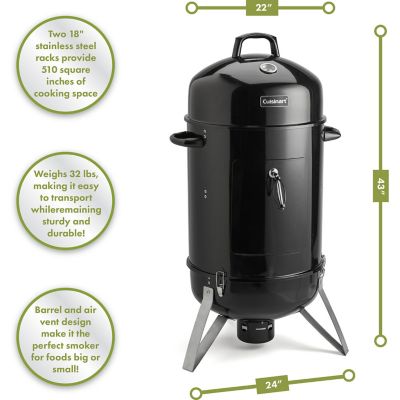 Two 18" stainless steel racks provide 510 square inches of cooking space

Weighs 32 lbs, making it easy to transport whileremaining sturdy and durable!

Barrel and air vent design make it the perfect smoker for foods big or small!

22"

Cuisinart

43"

24"