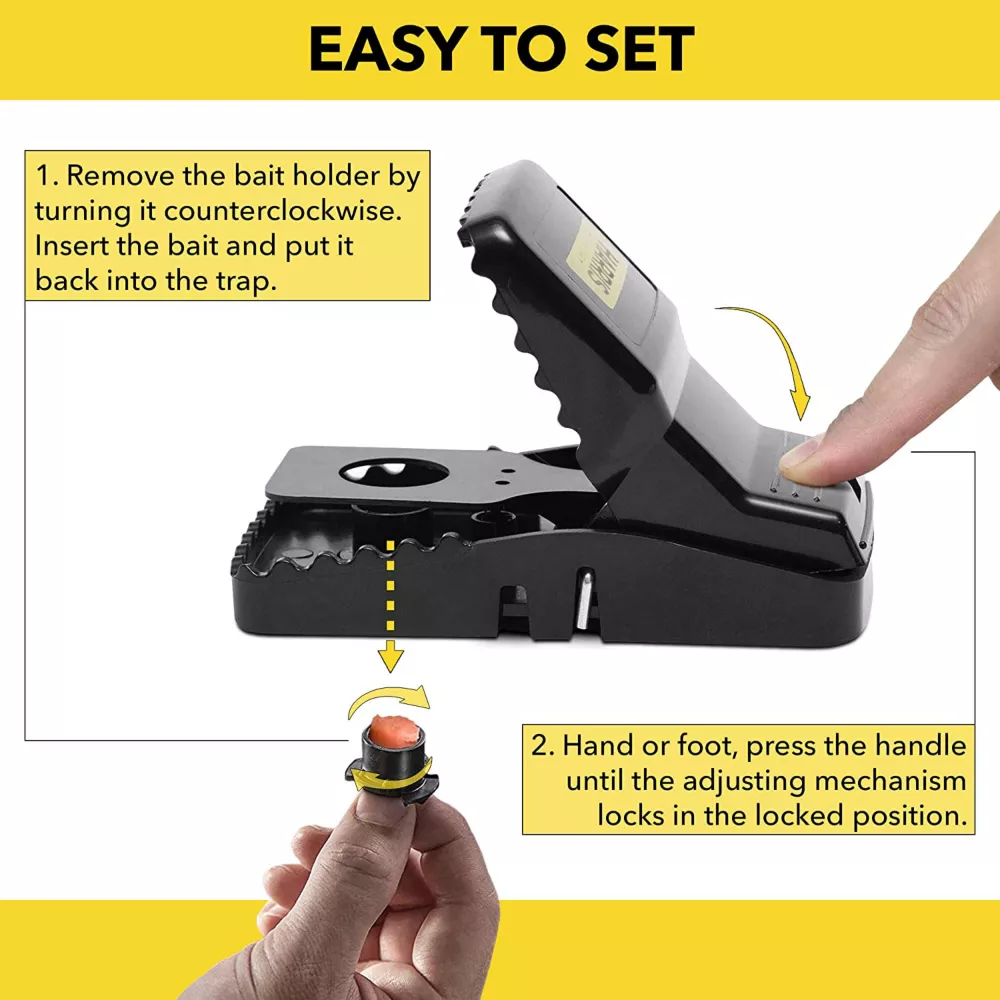 EASY TO SET

1. Remove the bait holder by turning it counterclockwise. Insert the bait and put it back into the trap.

HARRIS

2. Hand or foot, press the handle until the adjusting mechanism locks in the locked position.