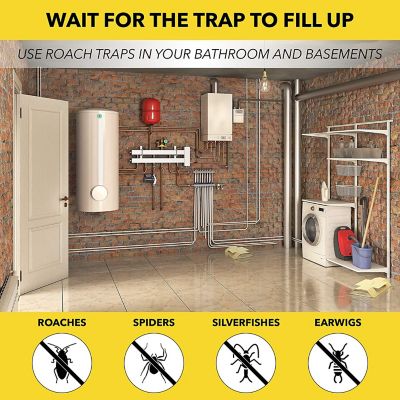 WAIT FOR THE TRAP TO FILL UP

USE ROACH TRAPS IN YOUR BATHROOM AND BASEMENTS

ROACHES

SPIDERS

SILVERFISHES

EARWIGS