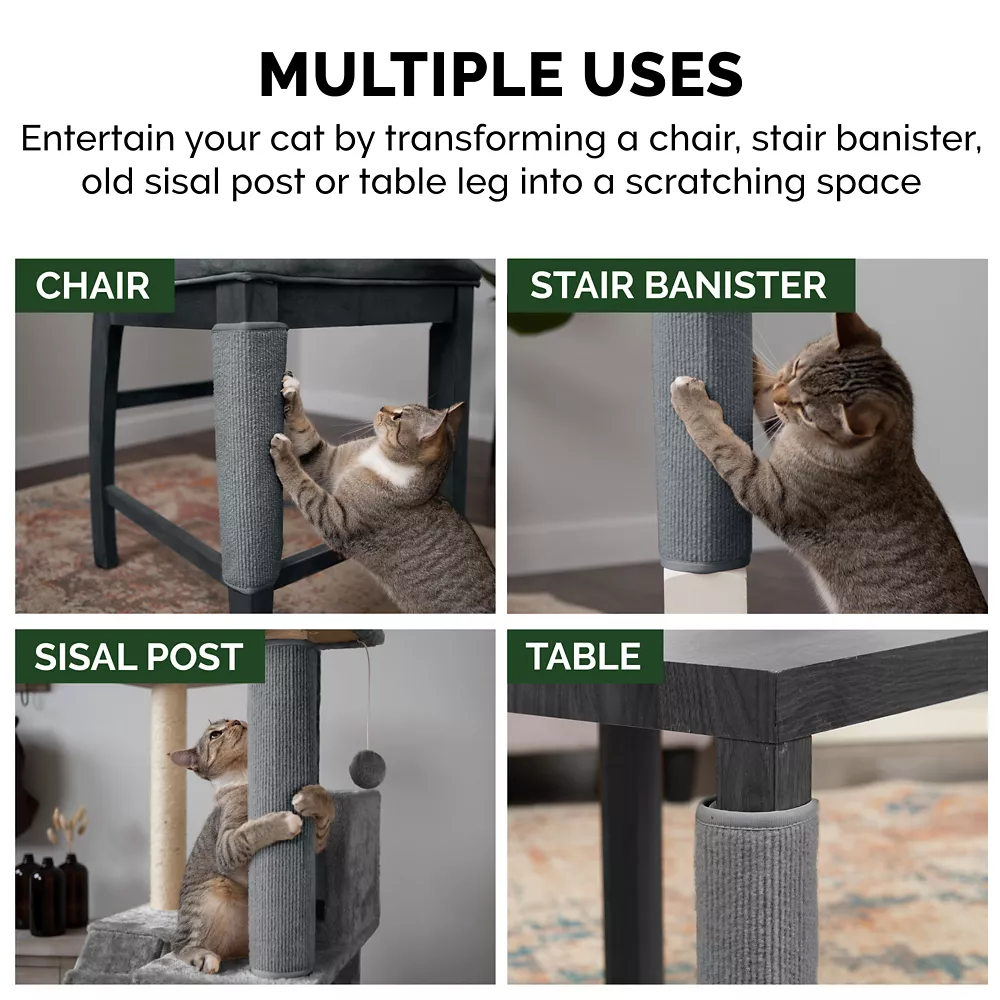 MULTIPLE USES

Entertain your cat by transforming a chair, stair banister, old sisal post or table leg into a scratching space

CHAIR

STAIR BANISTER

SISAL POST

TABLE