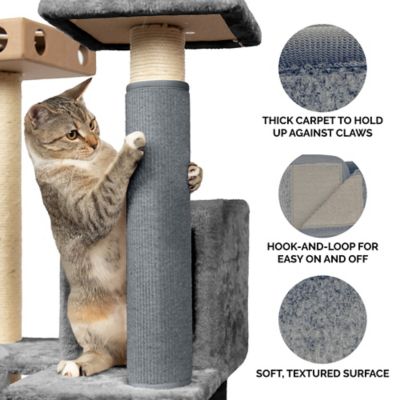 THICK CARPET TO HOLD UP AGAINST CLAWS

HOOK-AND-LOOP FOR EASY ON AND OFF

SOFT, TEXTURED SURFACE