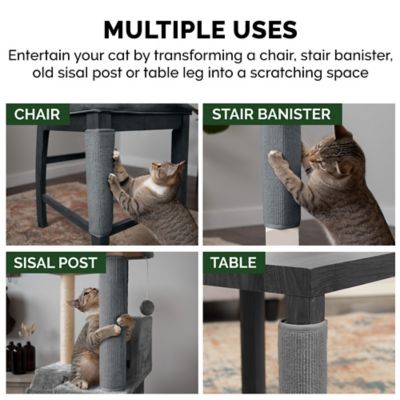 MULTIPLE USES

Entertain your cat by transforming a chair, stair banister, old sisal post or table leg into a scratching space

CHAIR

STAIR BANISTER

SISAL POST

TABLE