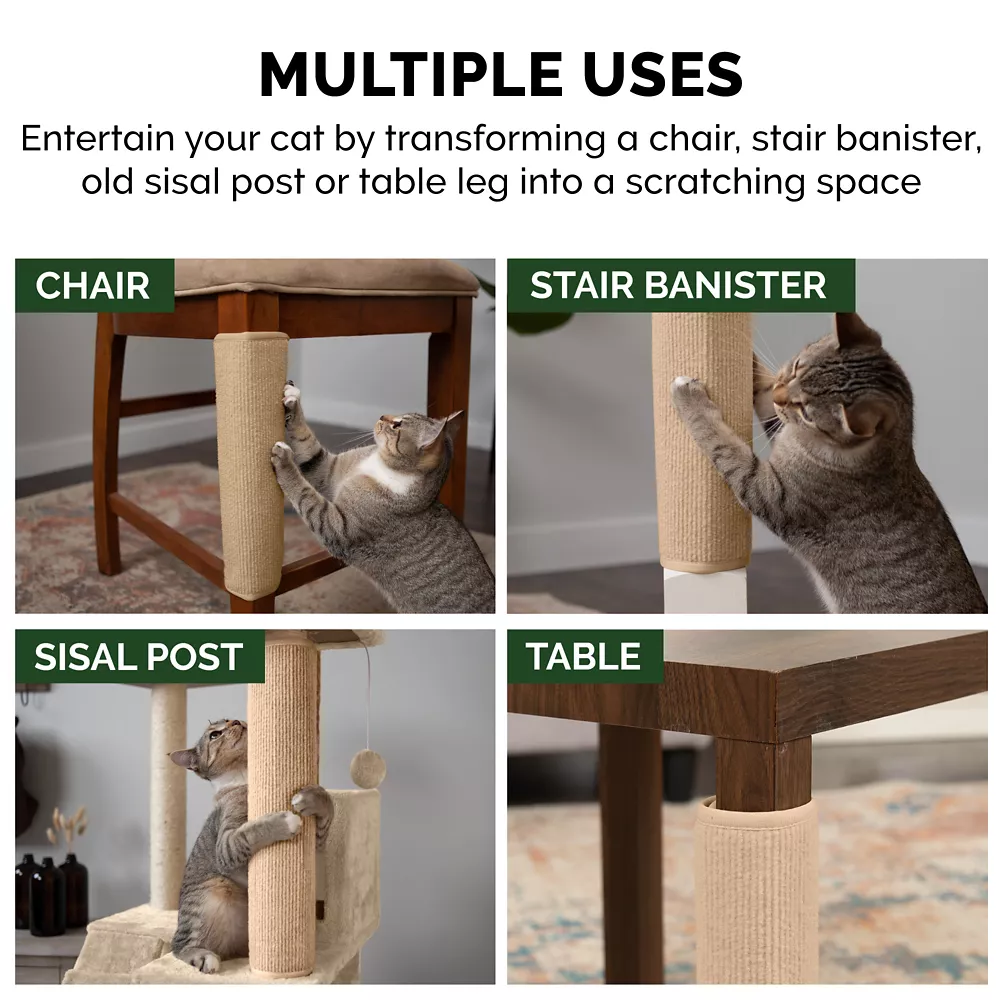 MULTIPLE USES

Entertain your cat by transforming a chair, stair banister, old sisal post or table leg into a scratching space

CHAIR

STAIR BANISTER

SISAL POST

TABLE