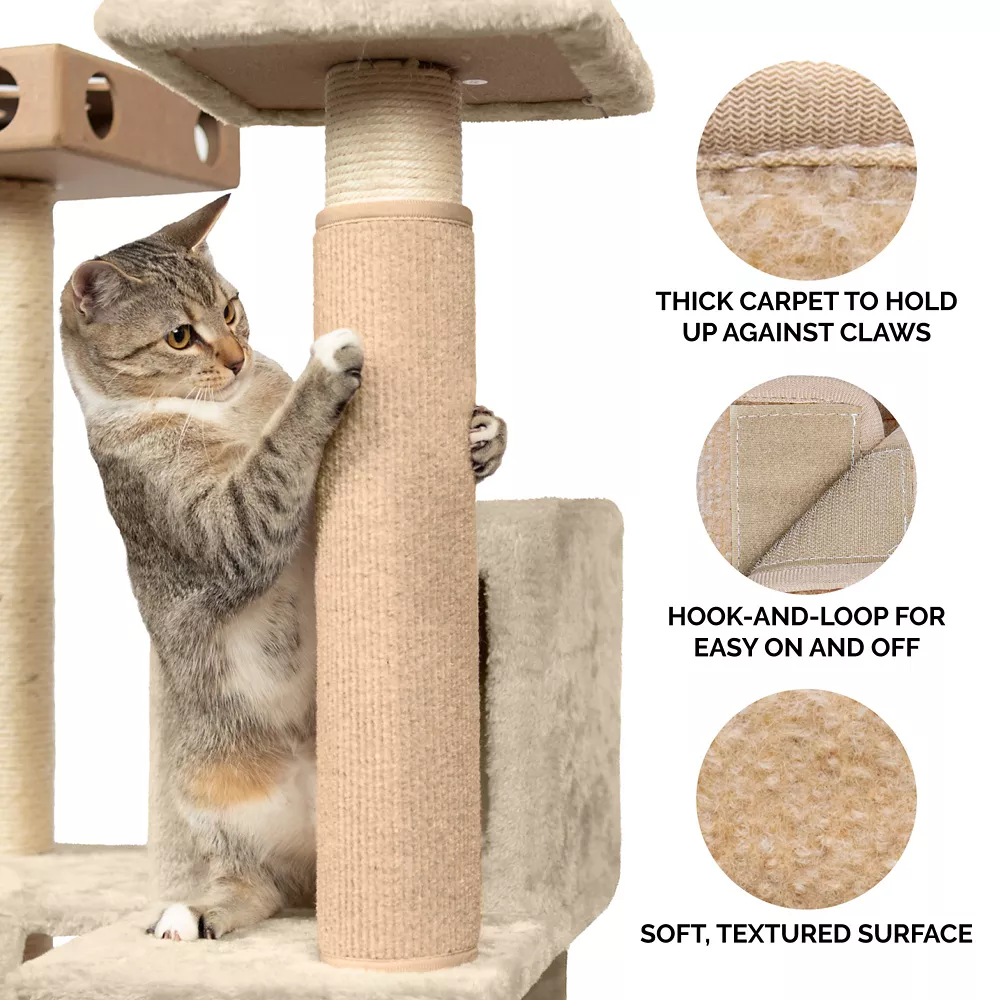 THICK CARPET TO HOLD UP AGAINST CLAWS

HOOK-AND-LOOP FOR EASY ON AND OFF

SOFT, TEXTURED SURFACE