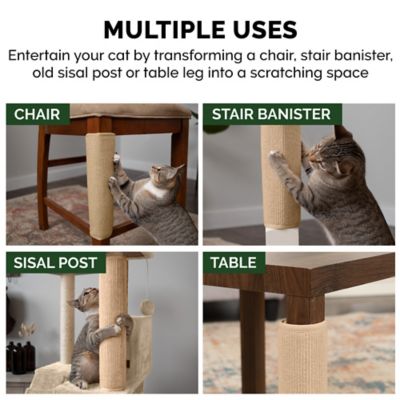 MULTIPLE USES

Entertain your cat by transforming a chair, stair banister, old sisal post or table leg into a scratching space

CHAIR

STAIR BANISTER

SISAL POST

TABLE