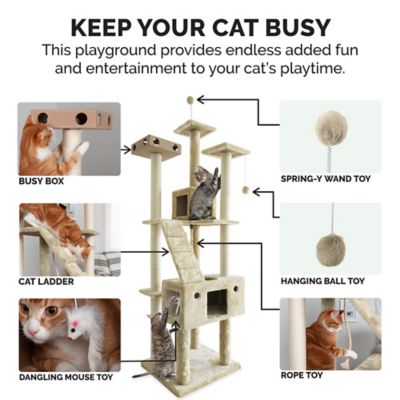 KEEP YOUR CAT BUSY
This playground provides endless added fun and entertainment to your cat's playtime.

BUSY BOX

CAT LADDER

DANGLING MOUSE TOY

SPRING-Y WAND TOY

HANGING BALL TOY

ROPE TOY