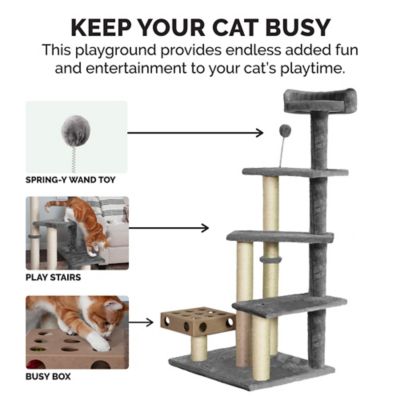 KEEP YOUR CAT BUSY

This playground provides endless added fun and entertainment to your cat's playtime.

SPRING-Y WAND TOY

PLAY STAIRS

BUSY BOX