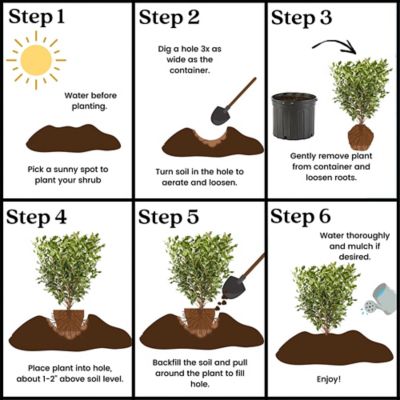 Step 1

Water before planting.

Pick a sunny spot to plant your shrub

Step 2

Dig a hole 3x as wide as the container.

Turn soil in the hole to aerate and loosen.

Step 3

Gently remove plant from container and loosen roots.

Step 4

Place plant into hole, about 1-2" above soil level.

Step 5

Backfill the soil and pull around the plant to fill hole.

Step 6

Water thoroughly and mulch if desired.

Enjoy!