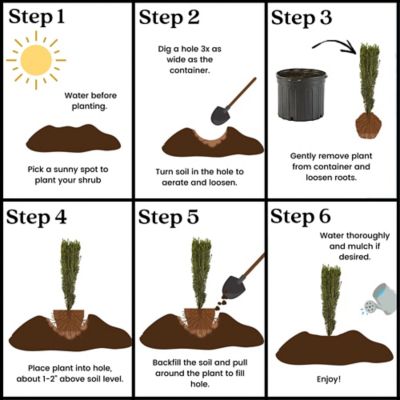 Step 1

Water before planting.

Pick a sunny spot to plant your shrub

Step 2

Dig a hole 3x as wide as the container.

Turn soil in the hole to aerate and loosen.

Step 3

Gently remove plant from container and loosen roots.

Step 4

Place plant into hole, about 1-2" above soil level.

Step 5

Backfill the soil and pull around the plant to fill hole.

Step 6

Water thoroughly and mulch if desired.

Enjoy!