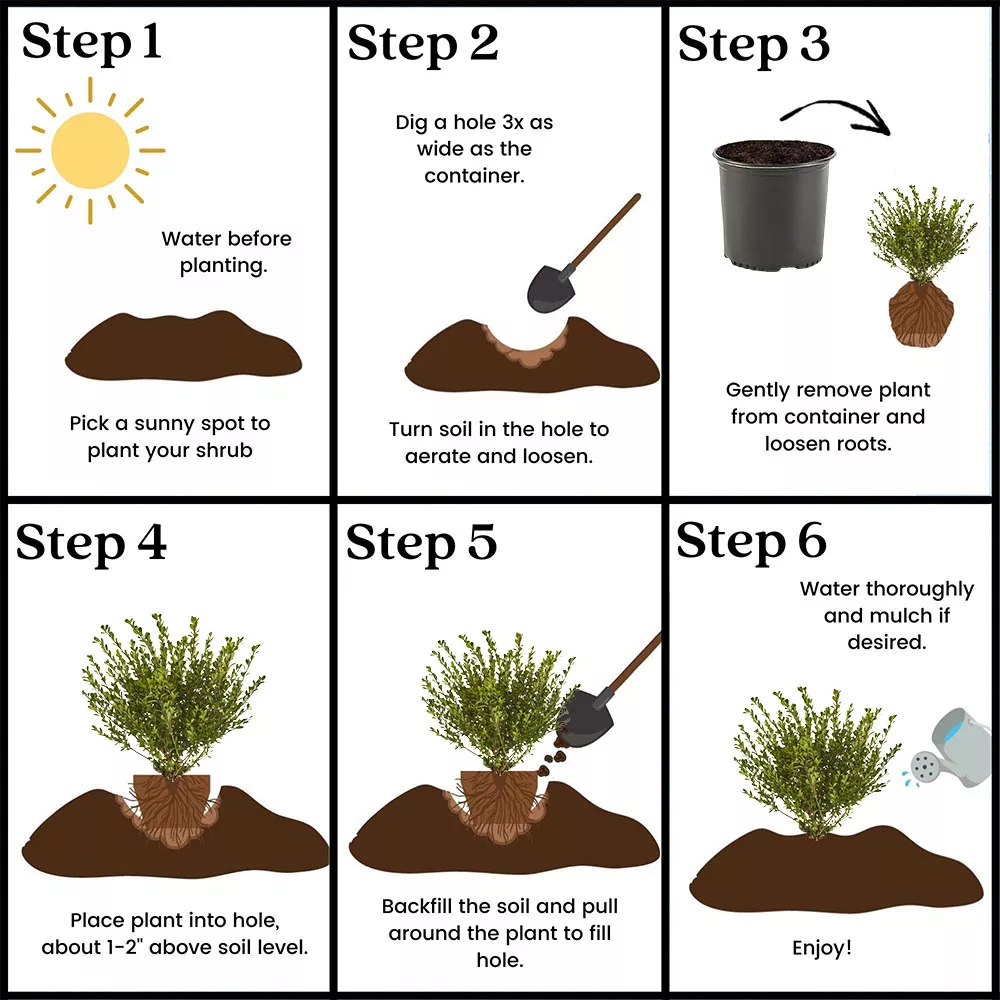 Step 1

Water before planting.

Pick a sunny spot to plant your shrub

Step 2

Dig a hole 3x as wide as the container.

Turn soil in the hole to aerate and loosen.

Step 3

Gently remove plant from container and loosen roots.

Step 4

Place plant into hole, about 1-2" above soil level.

Step 5

Backfill the soil and pull around the plant to fill hole.

Step 6

Water thoroughly and mulch if desired.

Enjoy!