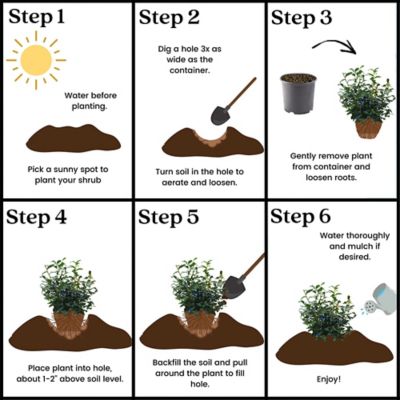 Step 1

Water before planting.

Pick a sunny spot to plant your shrub

Step 2

Dig a hole 3x as wide as the container.

Turn soil in the hole to aerate and loosen.

Step 3

Gently remove plant from container and loosen roots.

Step 4

Place plant into hole, about 1-2" above soil level.

Step 5

Backfill the soil and pull around the plant to fill hole.

Step 6

Water thoroughly and mulch if desired.

Enjoy!