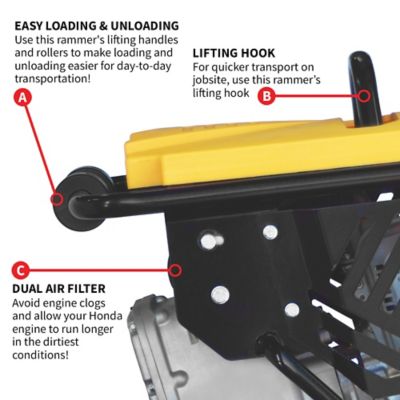 EASY LOADING & UNLOADING
Use this rammer's lifting handles and rollers to make loading and unloading easier for day-to-day transportation!

A

LIFTING HOOK
For quicker transport on jobsite, use this rammer's lifting hook

B

C

DUAL AIR FILTER
Avoid engine clogs and allow your Honda engine to run longer in the dirtiest conditions!