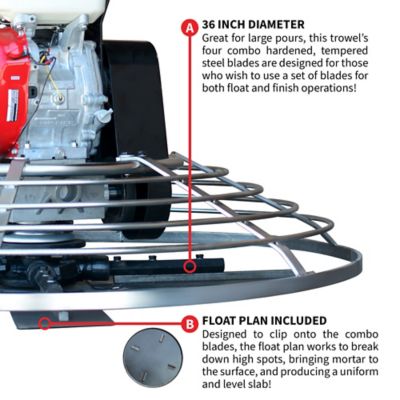 A
36 INCH DIAMETER
Great for large pours, this trowel's four combo hardened, tempered steel blades are designed for those who wish to use a set of blades for both float and finish operations!

B
FLOAT PLAN INCLUDED
Designed to clip onto the combo blades, the float plan works to break down high spots, bringing mortar to the surface, and producing a uniform and level slab!