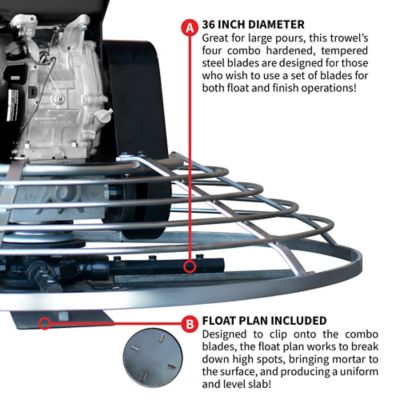 A

36 INCH DIAMETER
Great for large pours, this trowel's four combo hardened, tempered steel blades are designed for those who wish to use a set of blades for both float and finish operations!

B

FLOAT PLAN INCLUDED
Designed to clip onto the combo blades, the float plan works to break down high spots, bringing mortar to the surface, and producing a uniform and level slab!