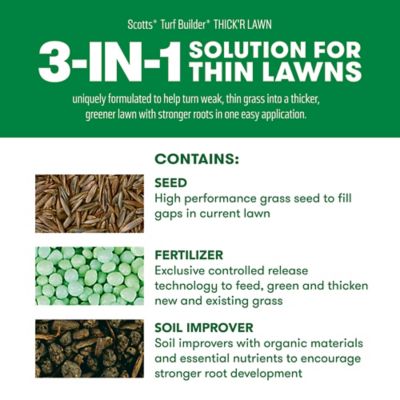 Scotts® Turf Builder® THICK'R LAWN

3-IN-1 SOLUTION FOR THIN LAWNS

uniquely formulated to help turn weak, thin grass into a thicker, greener lawn with stronger roots in one easy application.

CONTAINS:

SEED
High performance grass seed to fill gaps in current lawn

FERTILIZER
Exclusive controlled release technology to feed, green and thicken new and existing grass

SOIL IMPROVER
Soil improvers with organic materials and essential nutrients to encourage stronger root development