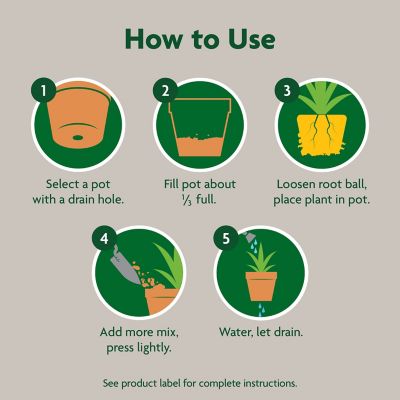 How to Use

1

Select a pot with a drain hole.

2

Fill pot about $\frac{1}{3}$ full.

3

Loosen root ball, place plant in pot.

4

Add more mix, press lightly.

5

Water, let drain.

See product label for complete instructions.