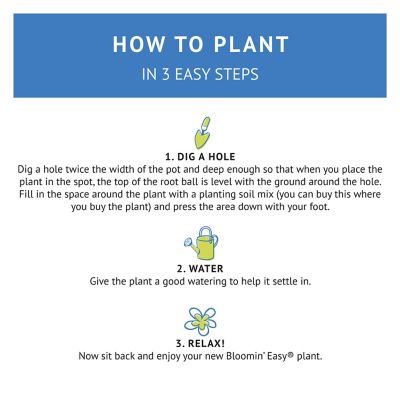 HOW TO PLANT

IN 3 EASY STEPS

1. DIG A HOLE

Dig a hole twice the width of the pot and deep enough so that when you place the plant in the spot, the top of the root ball is level with the ground around the hole. Fill in the space around the plant with a planting soil mix (you can buy this where you buy the plant) and press the area down with your foot.

2. WATER

Give the plant a good watering to help it settle in.

3. RELAX!

Now sit back and enjoy your new Bloomin' Easy® plant.