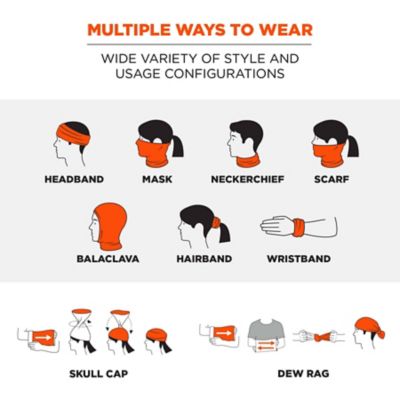 MULTIPLE WAYS TO WEAR

WIDE VARIETY OF STYLE AND USAGE CONFIGURATIONS

HEADBAND

MASK

NECKERCHIEF

SCARF

BALACLAVA

HAIRBAND

WRISTBAND

SKULL CAP

DEW RAG