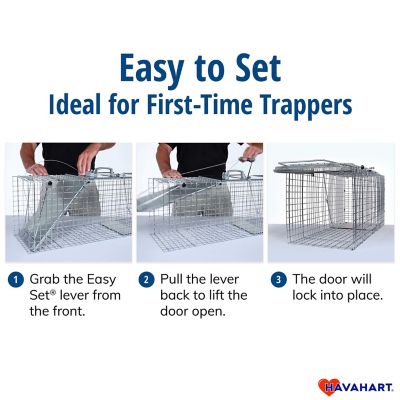 Easy to Set
Ideal for First-Time Trappers

1 Grab the Easy Set® lever from the front.

2 Pull the lever back to lift the door open.

3 The door will lock into place.

HAVAHART.