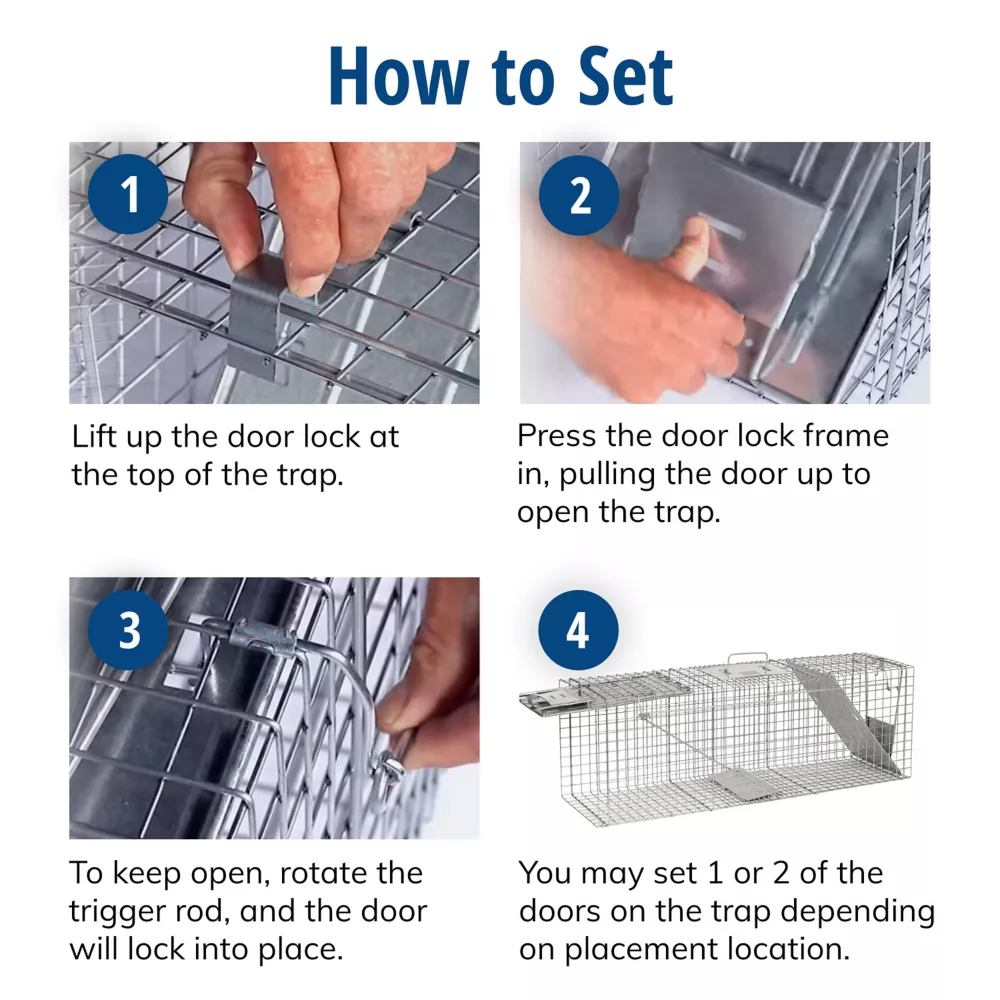 How to Set

1

Lift up the door lock at the top of the trap.

2

Press the door lock frame in, pulling the door up to open the trap.

3

To keep open, rotate the trigger rod, and the door will lock into place.

4

You may set 1 or 2 of the doors on the trap depending on placement location.