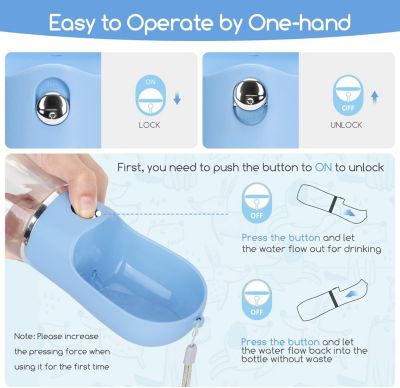 Easy to Operate by One-hand

ON

LOCK

OFF

UNLOCK

First, you need to push the button to ON to unlock

OFF

Press the button and let the water flow out for drinking

OFF

Press the button and let the water flow back into the bottle without waste

Note: Please increase the pressing force when using it for the first time